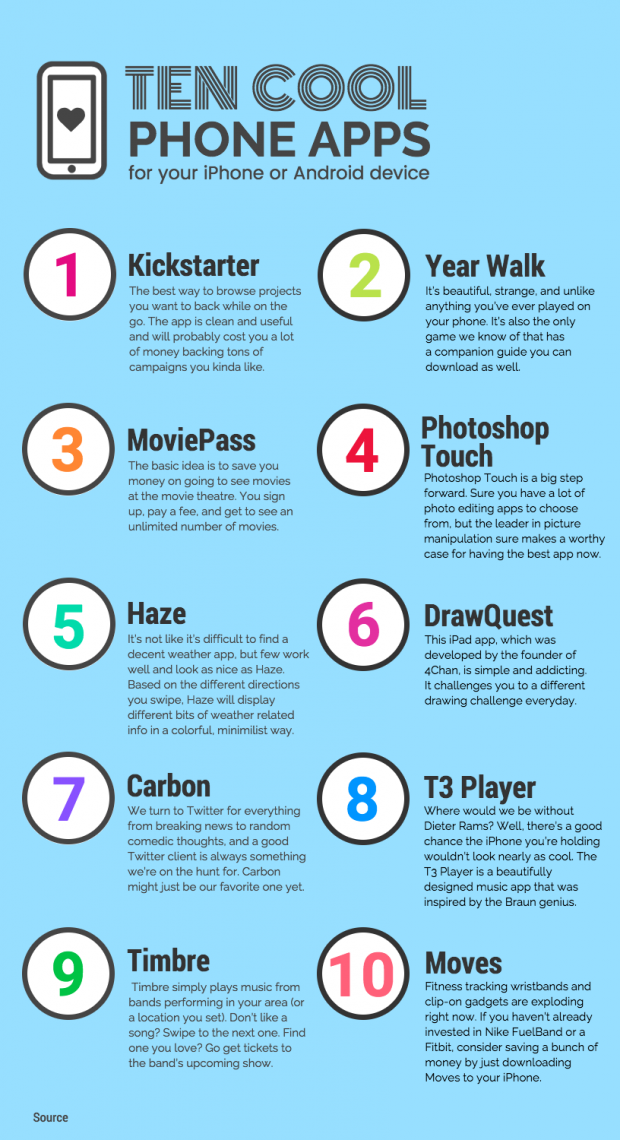 TEN COOL PHONE APPS

for your iPhone or Android device

1 Kickstarter

The best way to browse projects you want to back while on the go. The app is clean and useful and will probably cost you a lot of money backing tons of campaigns you kinda like.

2 Year Walk

It's beautiful, strange, and unlike anything you've ever played on your phone. It's also the only game we know of that has a companion guide you can download as well.

3 MoviePass

The basic idea is to save you money on going to see movies at the movie theatre. You sign up, pay a fee, and get to see an unlimited number of movies.

4 Photoshop Touch

Photoshop Touch is a big step forward. Sure you have a lot of photo editing apps to choose from, but the leader in picture manipulation sure makes a worthy case for having the best app now.

5 Haze

It's not like it's difficult to find a decent weather app, but few work well and look as nice as Haze. Based on the different directions you swipe, Haze will display different bits of weather related info in a colorful, minimilist way.

6 DrawQuest

This iPad app, which was developed by the founder of 4Chan, is simple and addicting. It challenges you to a different drawing challenge everyday.

7 Carbon

We turn to Twitter for everything from breaking news to random comedic thoughts, and a good Twitter client is always something we're on the hunt for. Carbon might just be our favorite one yet.

8 T3 Player

Where would we be without Dieter Rams? Well, there's a good chance the iPhone you're holding wouldn't look nearly as cool. The T3 Player is a beautifully designed music app that was inspired by the Braun genius.

9 Timbre

Timbre simply plays music from bands performing in your area (or a location you set). Don't like a song? Swipe to the next one. Find one you love? Go get tickets to the band's upcoming show.

10 Moves

Fitness tracking wristbands and clip-on gadgets are exploding right now. If you haven't already invested in Nike FuelBand or a Fitbit, consider saving a bunch of money by just downloading Moves to your iPhone.

Source